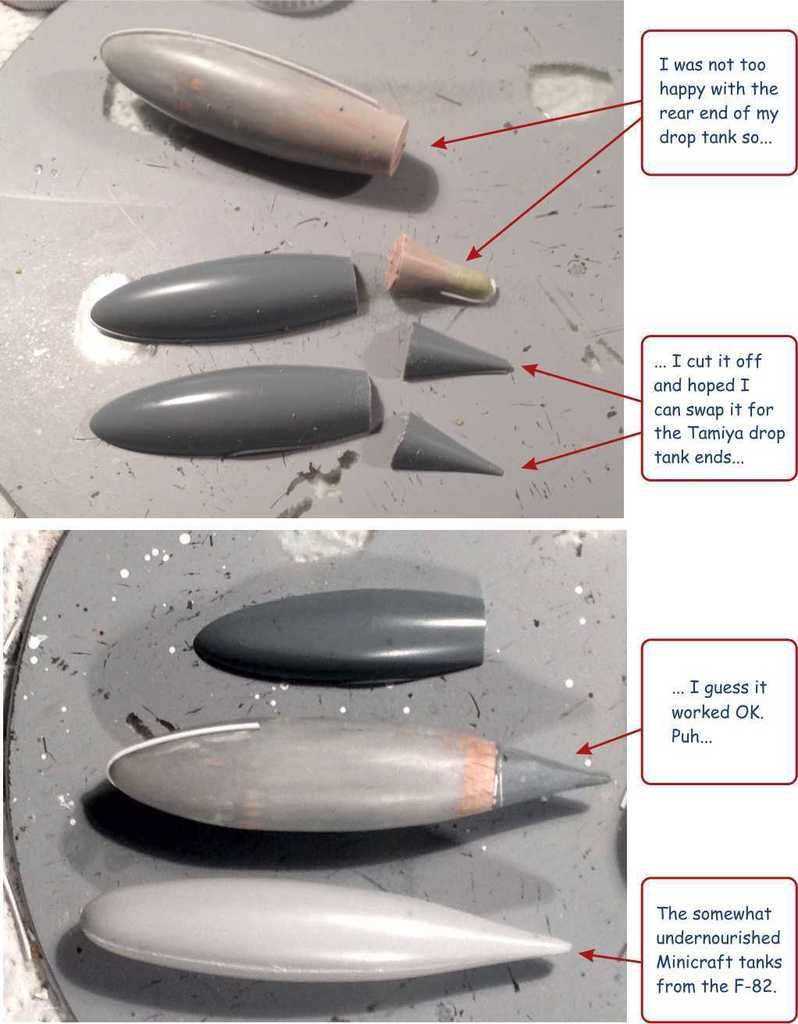 I was not too happy with the rear end of my drop tank so...

... I cut it off and hoped I can swap it for the Tamiya drop tank ends...

... I guess it worked OK. Puh...

The somewhat undernourished Minicraft tanks from the F-82.